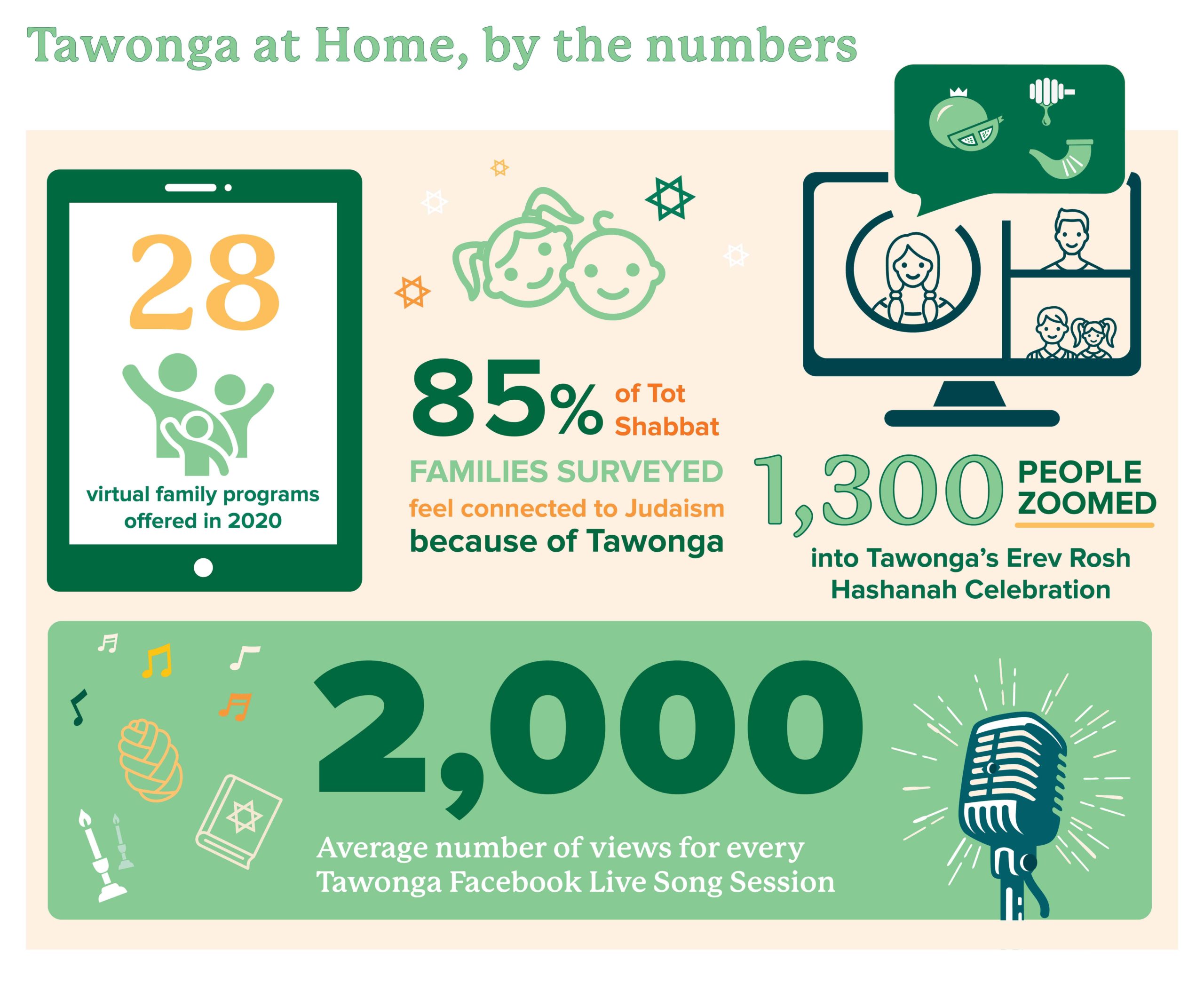 Tawonga at Home, by the numbers

28

virtual family programs offered in 2020

85% of Tot Shabbat

FAMILIES SURVEYED feel connected to Judaism because of Tawonga

1,300 PEOPLE ZOOMED

into Tawonga's Erev Rosh Hashanah Celebration

2,000

Average number of views for every Tawonga Facebook Live Song Session